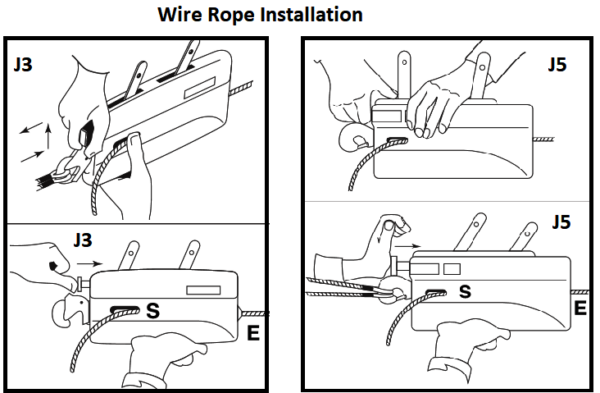 Wire Rope Installation

J3

J3

S

E

J5

J5

S

E