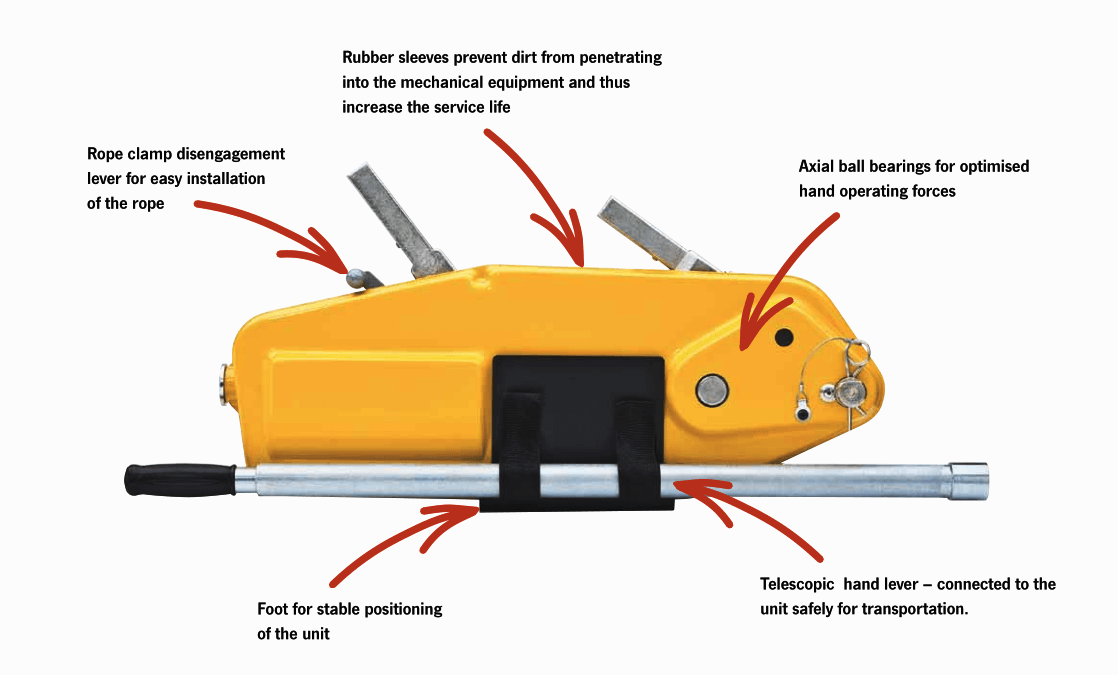 Rubber sleeves prevent dirt from penetrating into the mechanical equipment and thus increase the service life

Rope clamp disengagement lever for easy installation of the rope

Axial ball bearings for optimised hand operating forces

Foot for stable positioning of the unit

Telescopic  hand lever – connected to the unit safely for transportation.