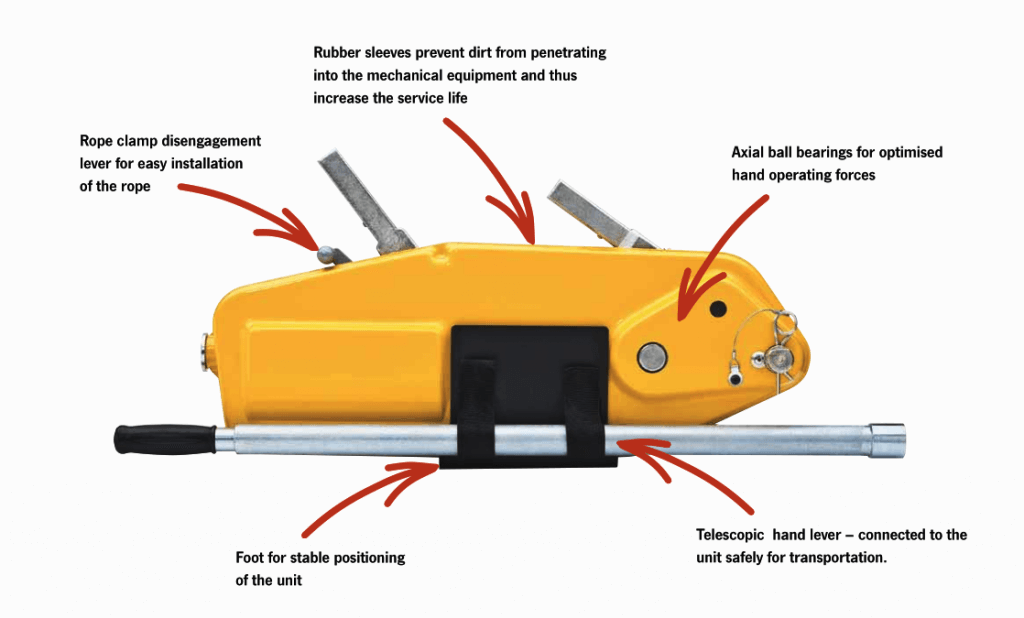 Rubber sleeves prevent dirt from penetrating into the mechanical equipment and thus increase the service life

Rope clamp disengagement lever for easy installation of the rope

Axial ball bearings for optimised hand operating forces

Foot for stable positioning of the unit

Telescopic hand lever – connected to the unit safely for transportation.