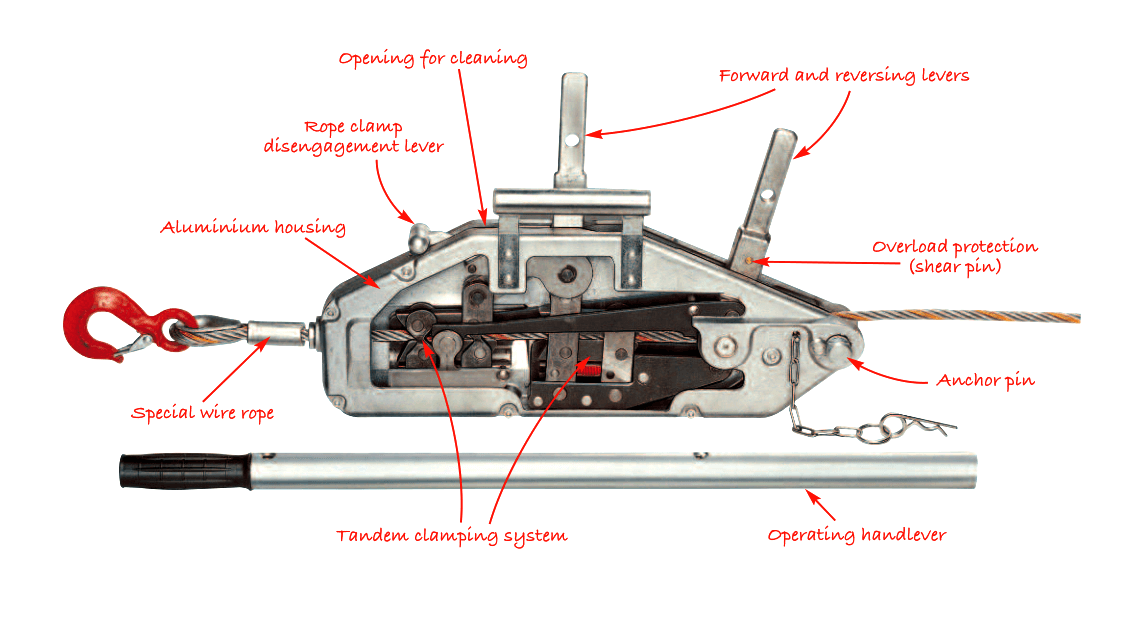 Opening for cleaning

Forward and reversing levers

Rope clamp disengagement lever

Aluminium housing

Overload protection (shear pin)

Anchor pin

Special wire rope

Tandem clamping system

Operating handlever